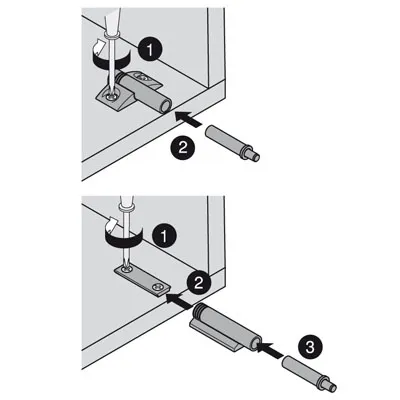 1
2
1
2
3