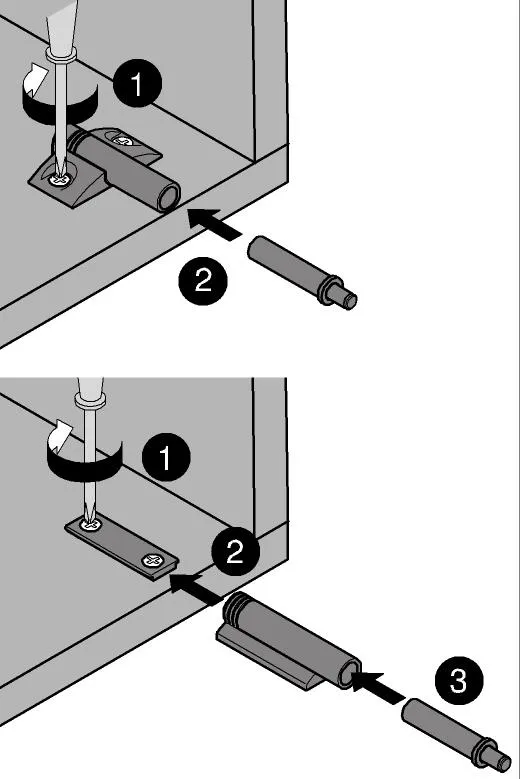 1
2
1
2
3